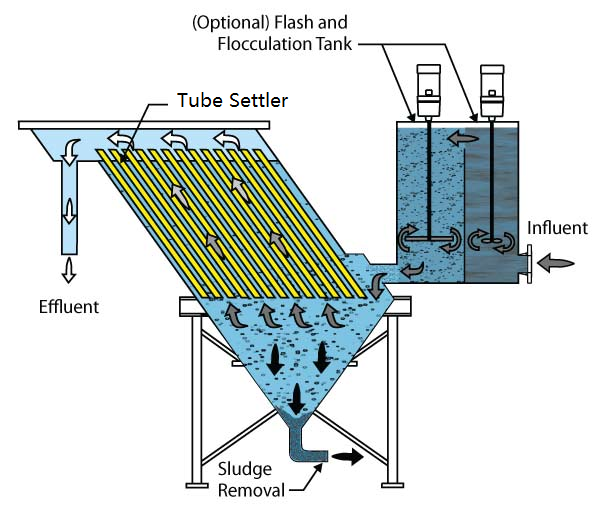 (Optional) Flash and Flocculation Tank

Tube Settler

Influent

Effluent

Sludge Removal